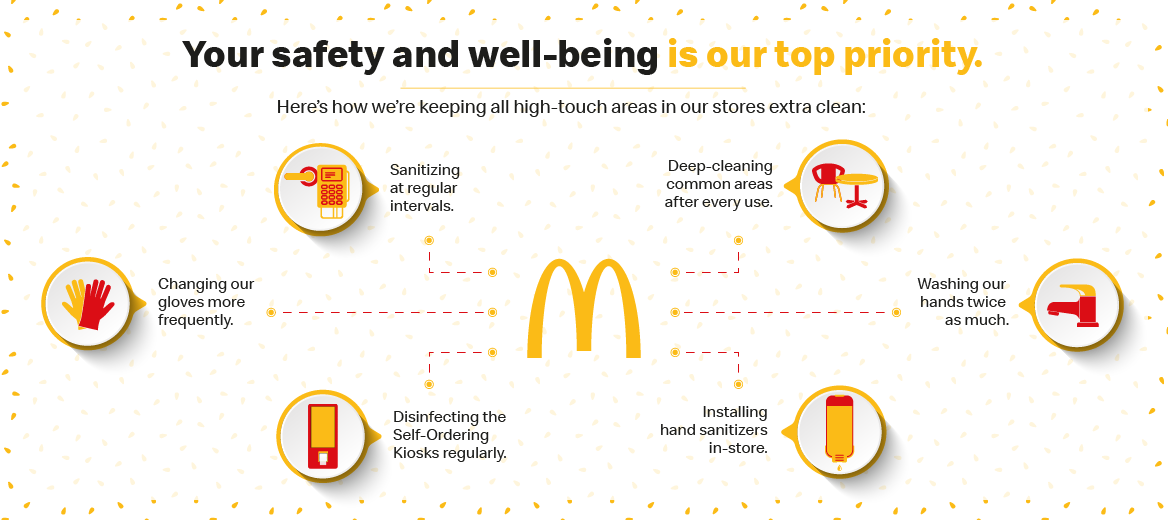 Your safety and well-being is our top priority.

Here's how we're keeping all high-touch areas in our stores extra clean:

Sanitizing at regular intervals.

Deep-cleaning common areas after every use.

Changing our gloves more frequently.

Washing our hands twice as much.

Disinfecting the Self-Ordering Kiosks regularly.

Installing hand sanitizers in-store.